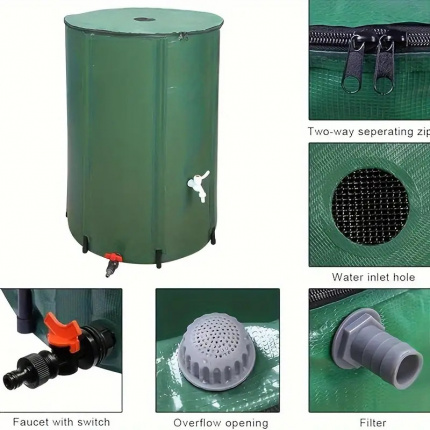 Two-way seperating zip

Water inlet hole

Faucet with switch

Overflow opening

Filter